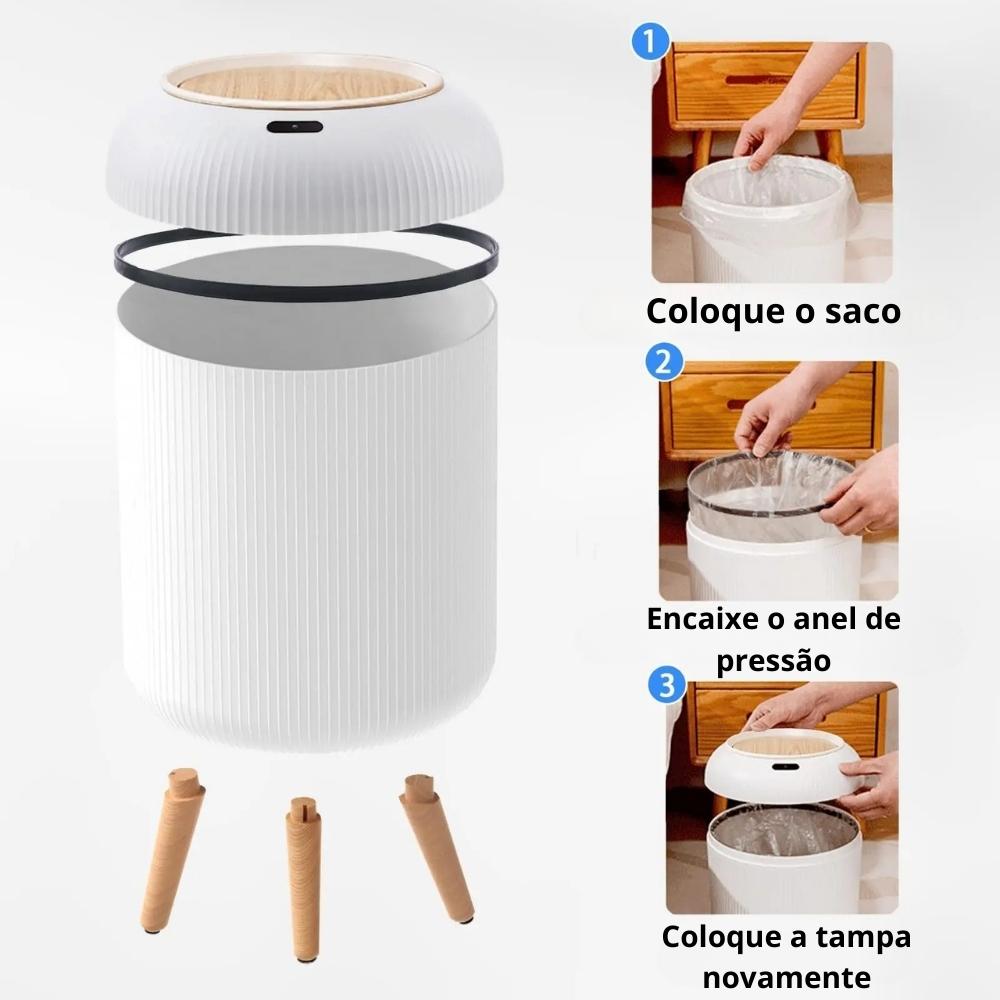 1

Coloque o saco

2

Encaixe o anel de pressão

3

Coloque a tampa novamente